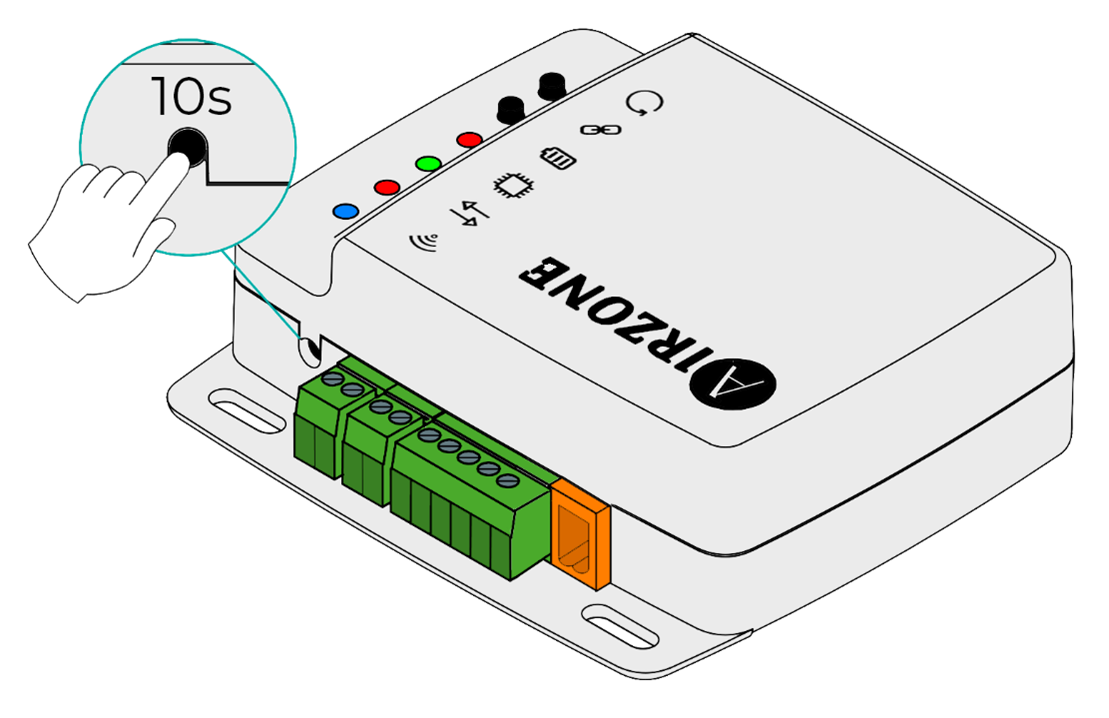 10s

AIRZONE