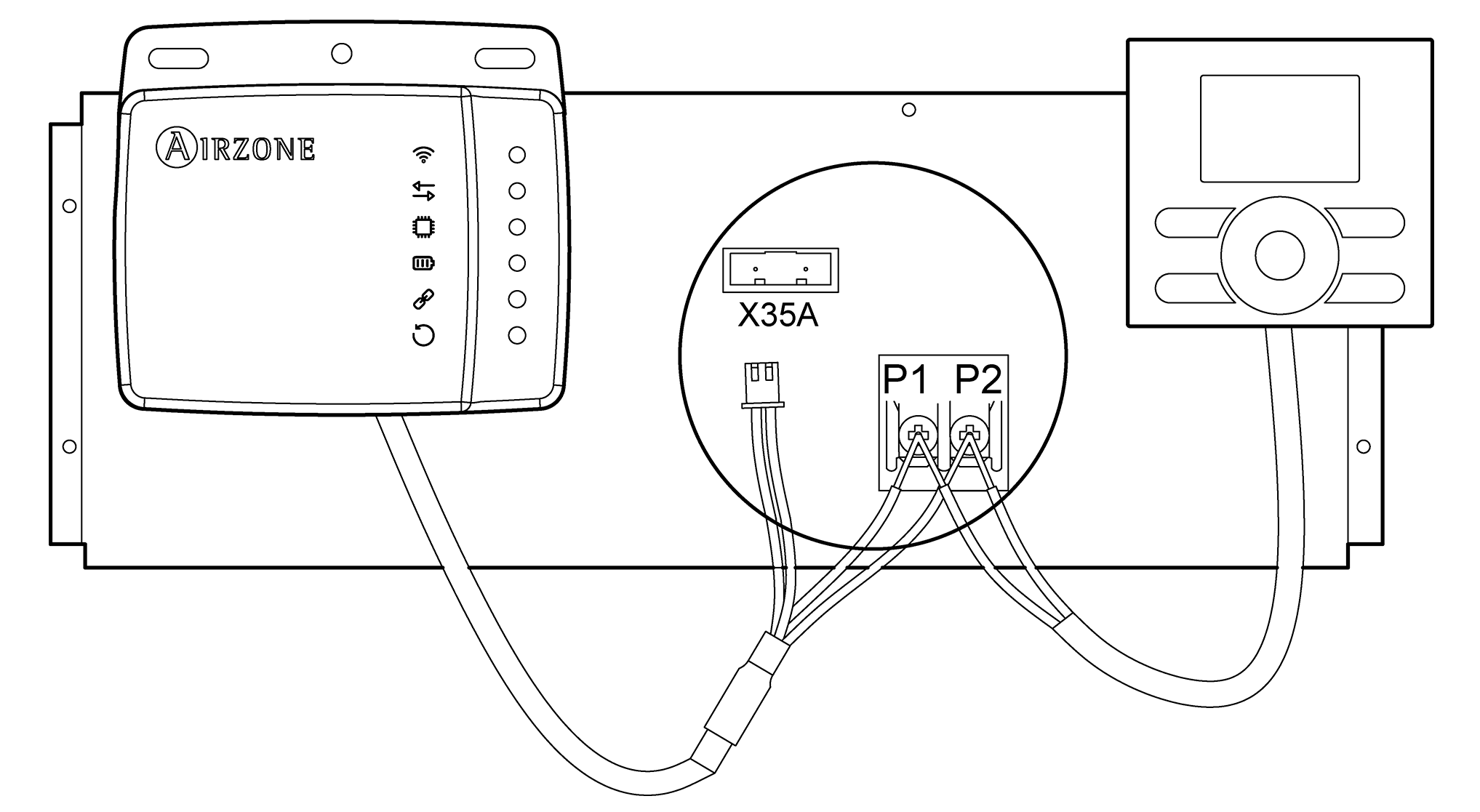 AIRZONE

X35A

P1 P2