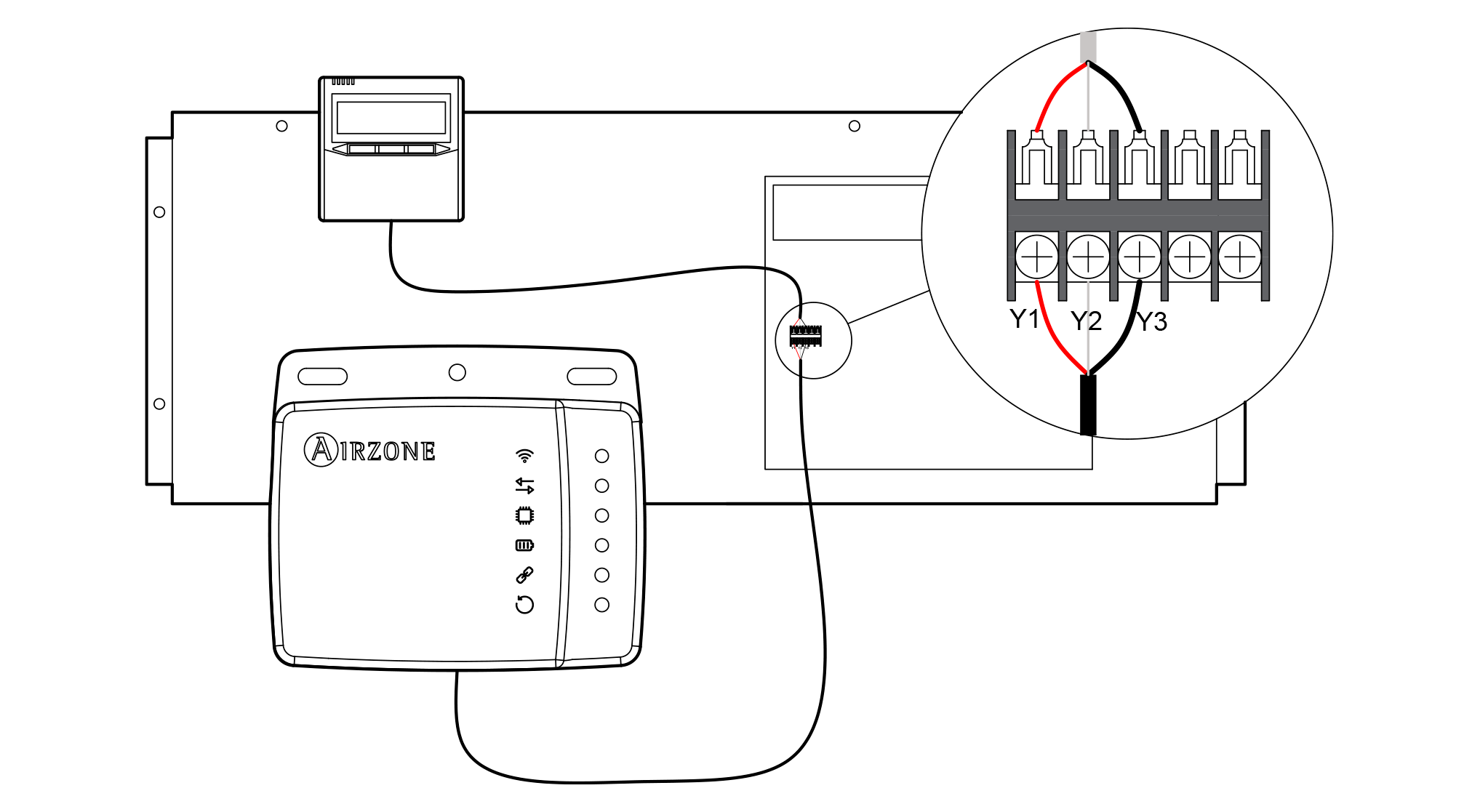 AIRZONE

Y1 Y2 Y3