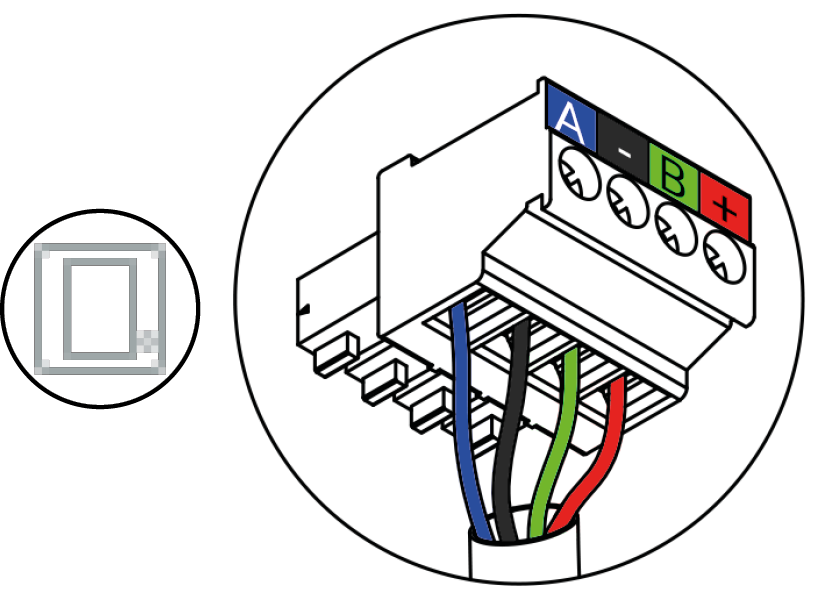 A
-
B
+