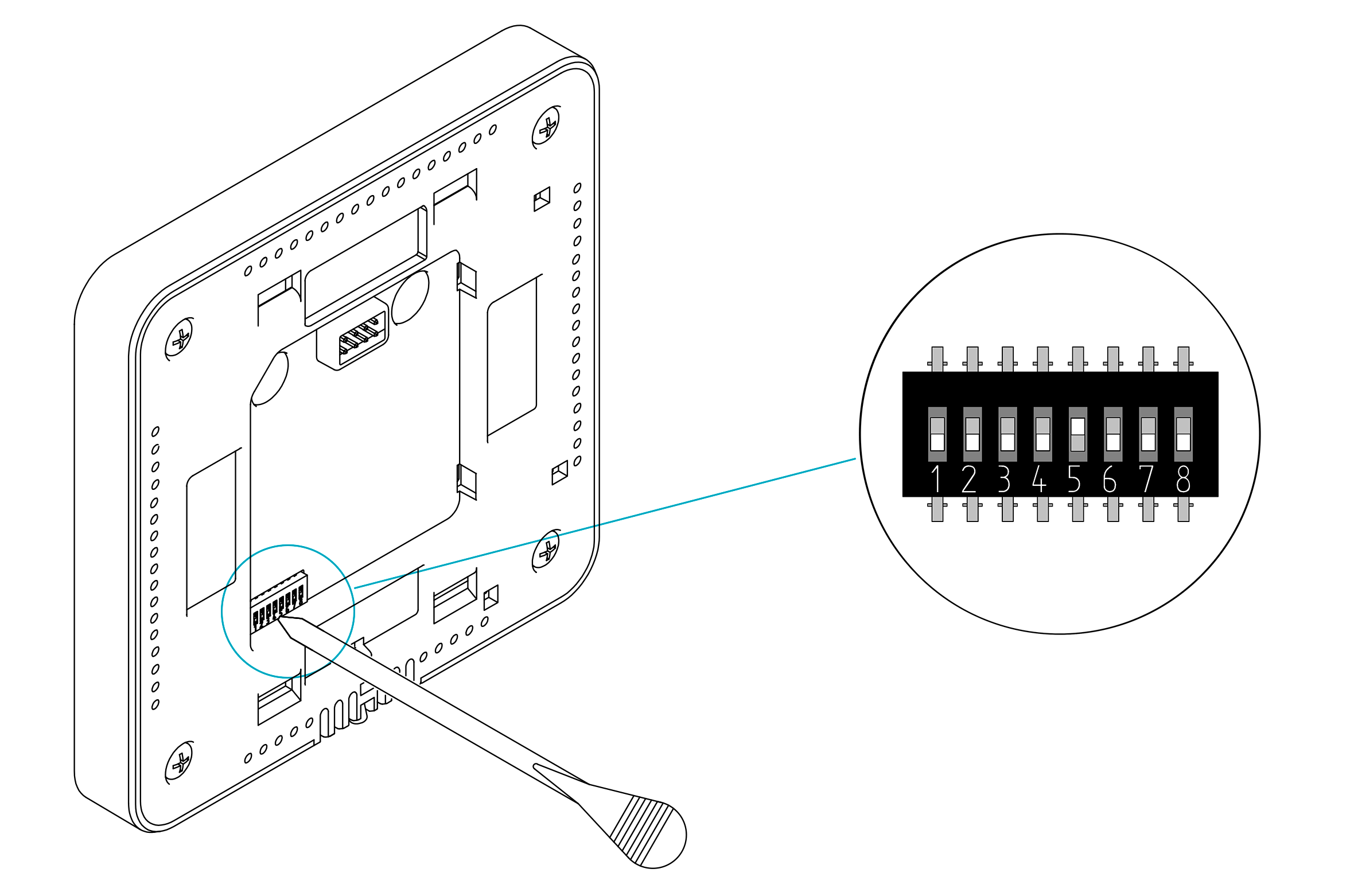 1 2 3 4 5 6 7 8